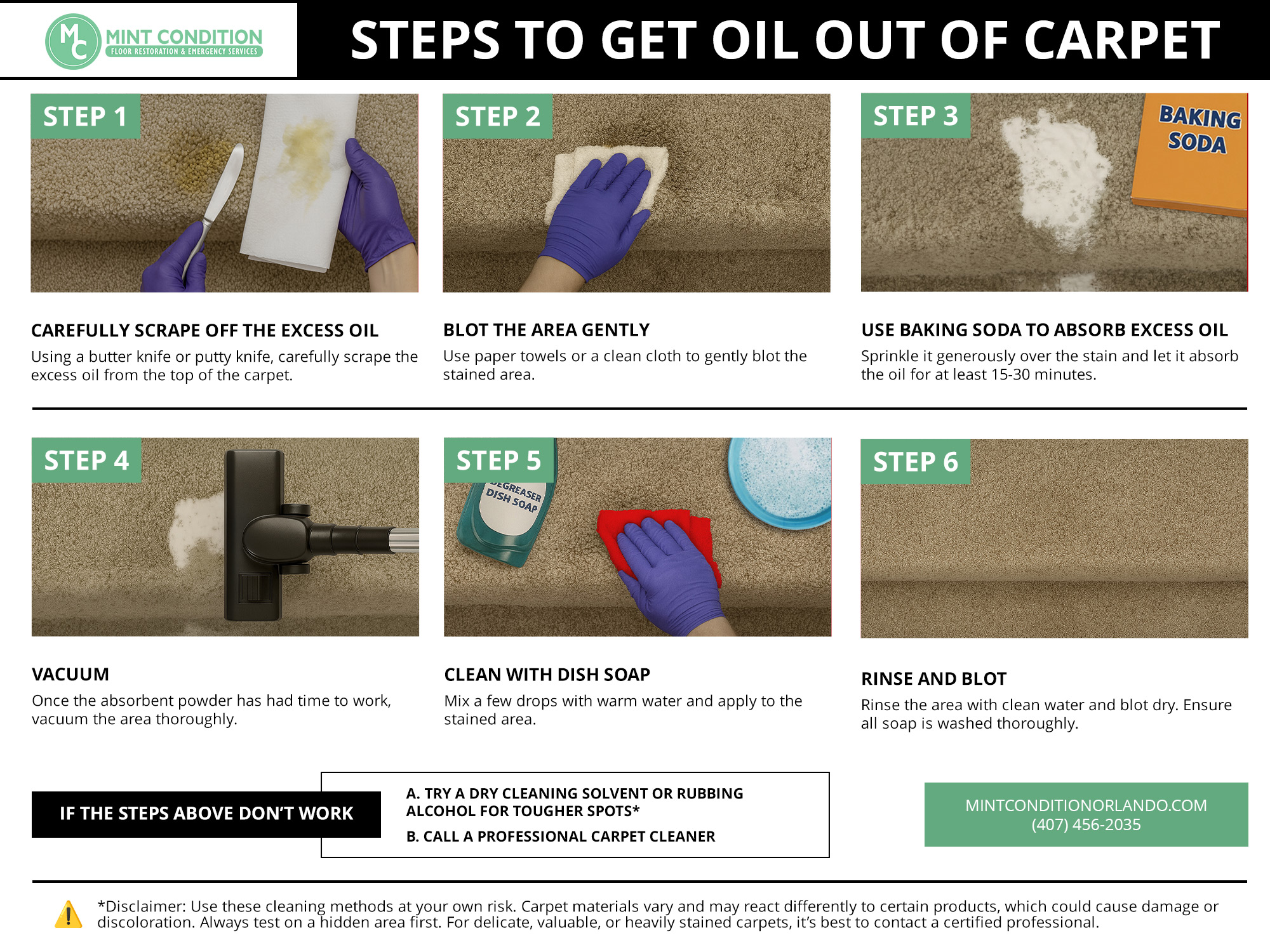 MC MINT CONDITION
FLOOR RESTORATION & EMERGENCY SERVICES

STEPS TO GET OIL OUT OF CARPET

STEP 1

CAREFULLY SCRAPE OFF THE EXCESS OIL
Using a butter knife or putty knife, carefully scrape the excess oil from the top of the carpet.

STEP 2

BLOT THE AREA GENTLY
Use paper towels or a clean cloth to gently blot the stained area.

STEP 3
BAKING SODA

USE BAKING SODA TO ABSORB EXCESS OIL
Sprinkle it generously over the stain and let it absorb the oil for at least 15-30 minutes.

STEP 4

VACUUM
Once the absorbent powder has had time to work, vacuum the area thoroughly.

STEP 5
DEGREASER DISH SOAP

CLEAN WITH DISH SOAP
Mix a few drops with warm water and apply to the stained area.

STEP 6

RINSE AND BLOT
Rinse the area with clean water and blot dry. Ensure all soap is washed thoroughly.

IF THE STEPS ABOVE DON'T WORK

A. TRY A DRY CLEANING SOLVENT OR RUBBING ALCOHOL FOR TOUGHER SPOTS*
B. CALL A PROFESSIONAL CARPET CLEANER

MINTCONDITIONORLANDO.COM
(407) 456-2035

*Disclaimer: Use these cleaning methods at your own risk. Carpet materials vary and may react differently to certain products, which could cause damage or discoloration. Always test on a hidden area first. For delicate, valuable, or heavily stained carpets, it's best to contact a certified professional.